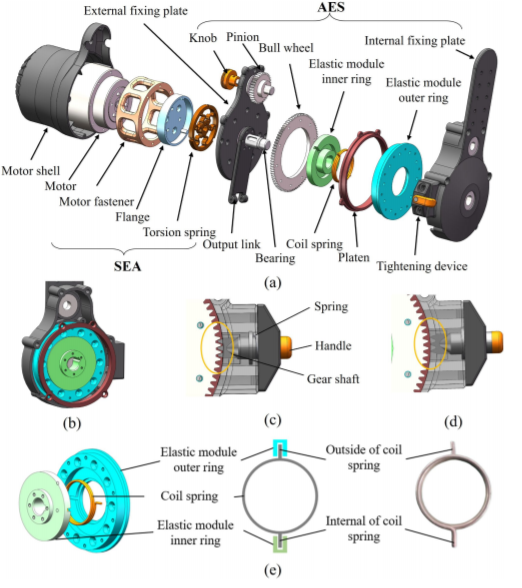 External fixing plate

AES

Knob

Pinion

Bull wheel

Internal fixing plate

Elastic module inner ring

Elastic module outer ring

Motor shell

Motor

Motor fastener

Flange

Torsion spring

Output link

Bearing

Coil spring

Platen

Tightening device

SEA

(a)

Spring

Handle

Gear shaft

(b)

(c)

(d)

Elastic module outer ring

Coil spring

Elastic module inner ring

Outside of coil spring

Internal of coil spring

(e)